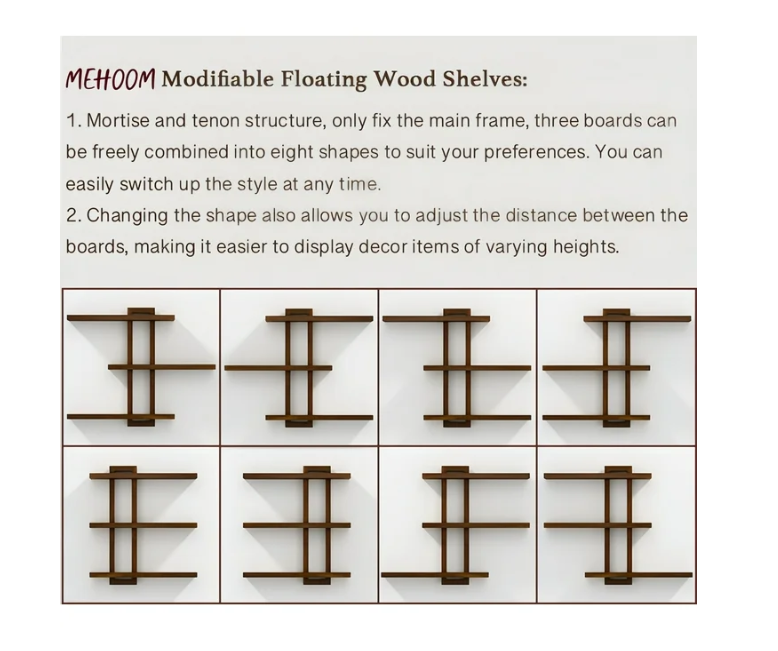 MEHOOM Modifiable Floating Wood Shelves:

1. Mortise and tenon structure, only fix the main frame, three boards can be freely combined into eight shapes to suit your preferences. You can easily switch up the style at any time.
2. Changing the shape also allows you to adjust the distance between the boards, making it easier to display decor items of varying heights.